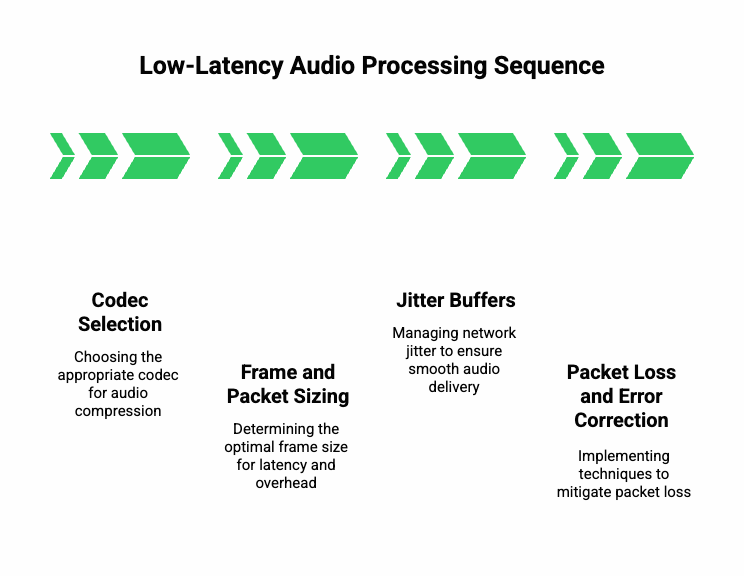 Low-Latency Audio Processing Sequence

Codec Selection

Choosing the appropriate codec for audio compression

Frame and Packet Sizing

Determining the optimal frame size for latency and overhead

Jitter Buffers

Managing network jitter to ensure smooth audio delivery

Packet Loss and Error Correction

Implementing techniques to mitigate packet loss