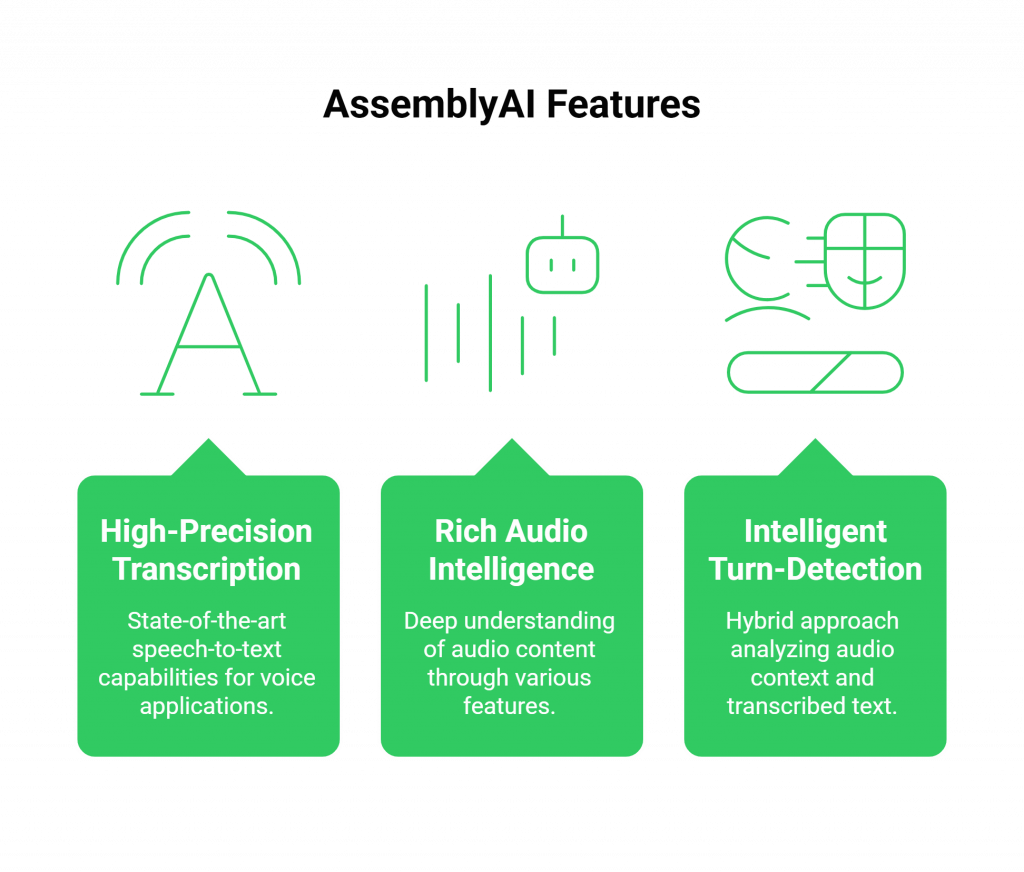 AssemblyAI Features

High-Precision Transcription

State-of-the-art speech-to-text capabilities for voice applications.

Rich Audio Intelligence

Deep understanding of audio content through various features.

Intelligent Turn-Detection

Hybrid approach analyzing audio context and transcribed text.